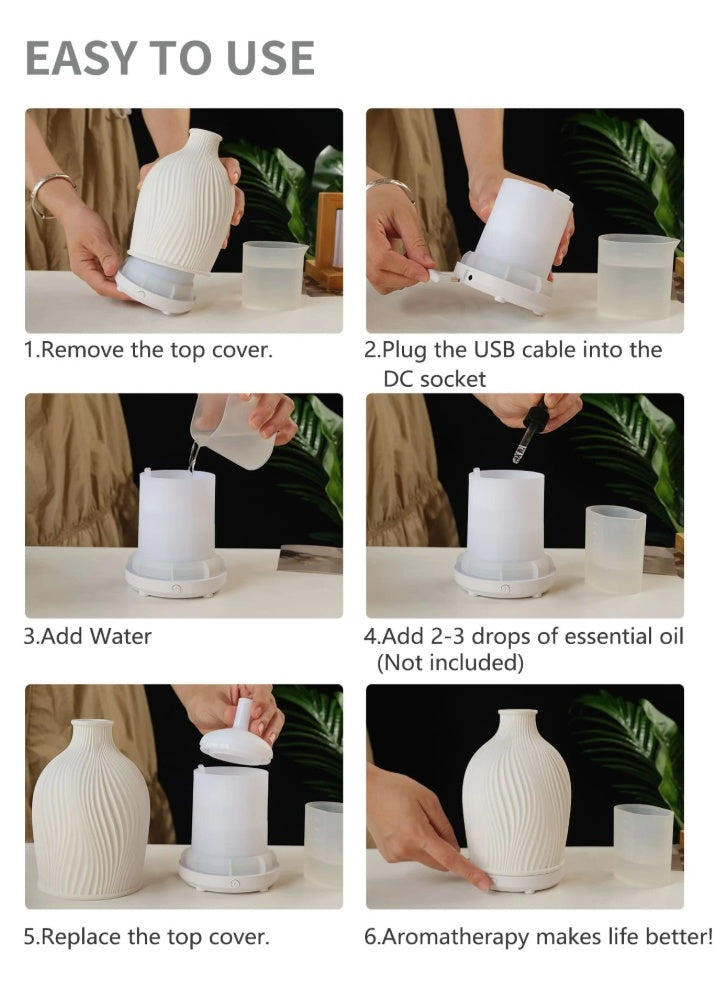 EASY TO USE

1.Remove the top cover.

2.Plug the USB cable into the DC socket

3.Add Water

4.Add 2-3 drops of essential oil (Not included)

5.Replace the top cover.

6.Aromatherapy makes life better!